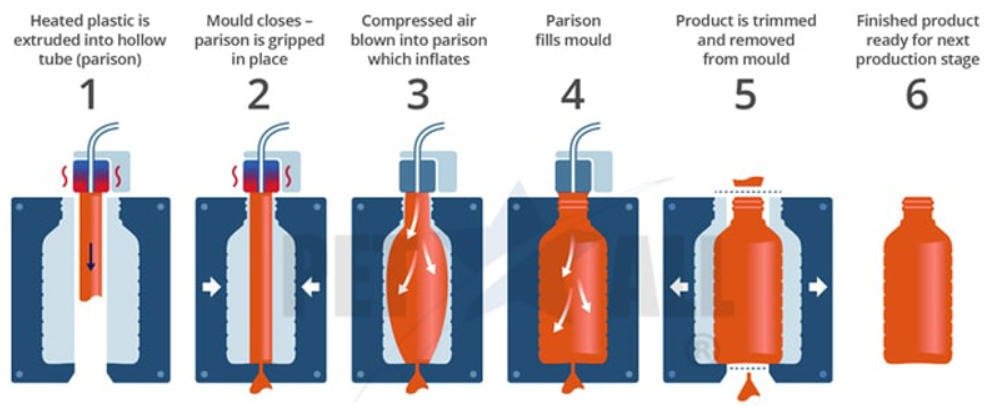 Heated plastic is extruded into hollow tube (parison)
1

Mould closes – parison is gripped in place
2

Compressed air blown into parison which inflates
3

Parison fills mould
4

Product is trimmed and removed from mould
5

Finished product ready for next production stage
6